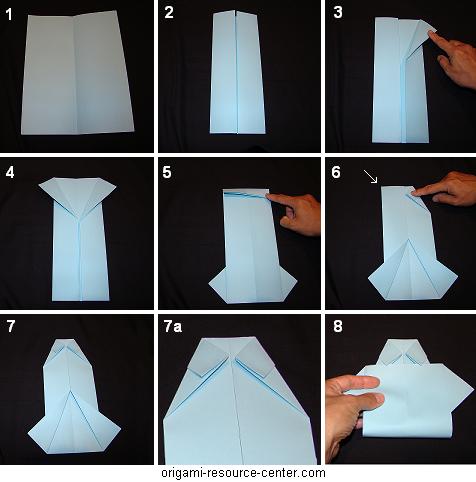 1

2

3

4

5

6

7

7a

8

origami-resource-center.com