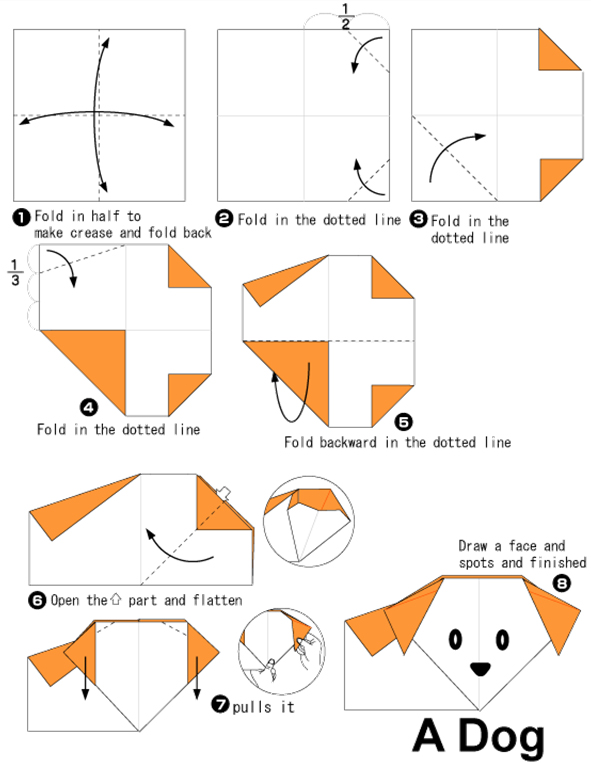 $\frac{1}{2}$

❶ Fold in half to make crease and fold back

❷ Fold in the dotted line

❸ Fold in the dotted line

$\frac{1}{3}$

❹ Fold in the dotted line

❺ Fold backward in the dotted line

❻ Open the ⇧ part and flatten

Draw a face and spots and finished ❽

❼ pulls it

A Dog